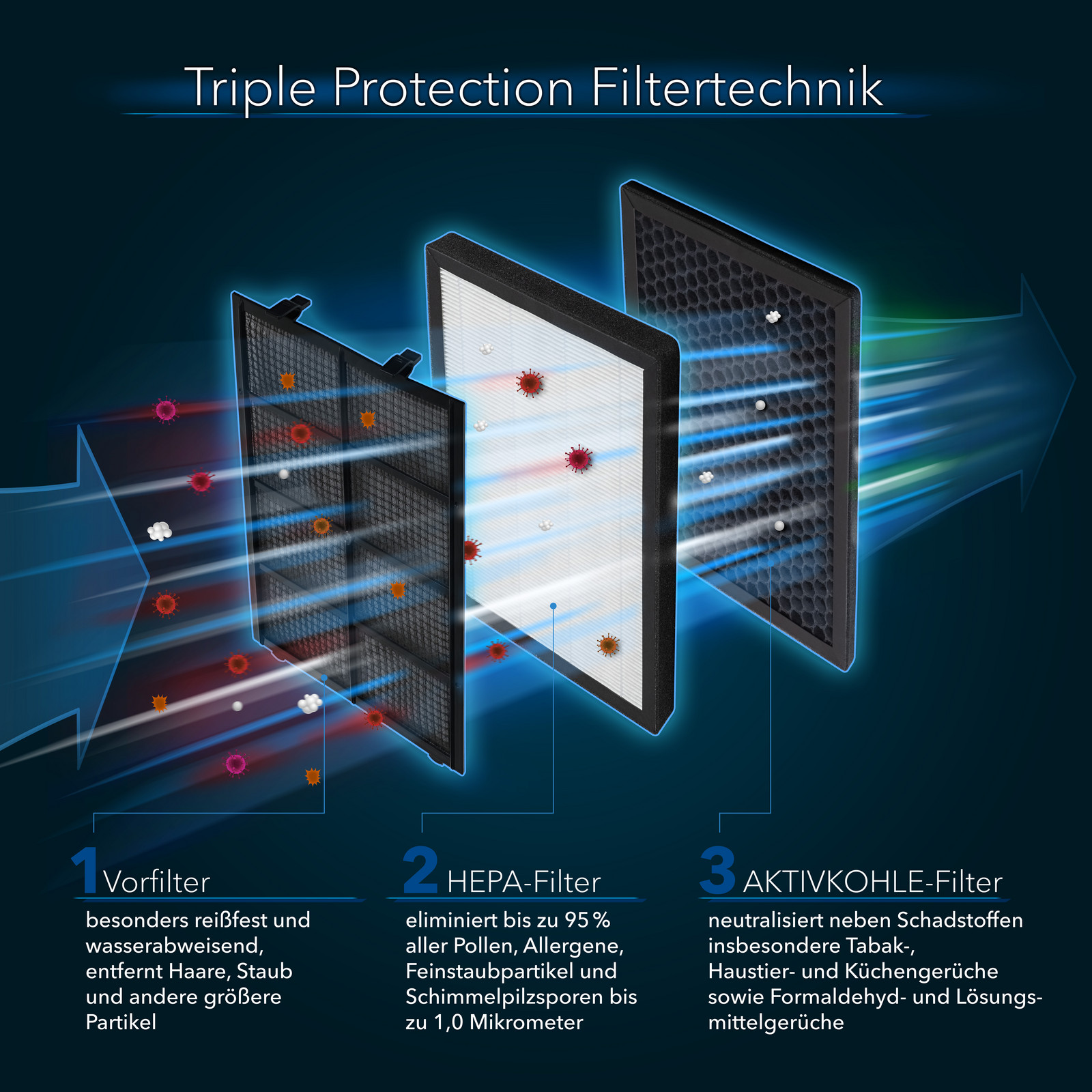 Triple Protection Filtertechnik

1 Vorfilter

besonders reißfest und wasserabweisend, entfernt Haare, Staub und andere größere Partikel

2 HEPA-Filter

eliminiert bis zu 95 % aller Pollen, Allergene, Feinstaubpartikel und Schimmelpilzsporen bis zu 1,0 Mikrometer

3 AKTIVKOHLE-Filter

neutralisiert neben Schadstoffen insbesondere Tabak-, Haustier- und Küchengerüche sowie Formaldehyd- und Lösungsmittelgerüche